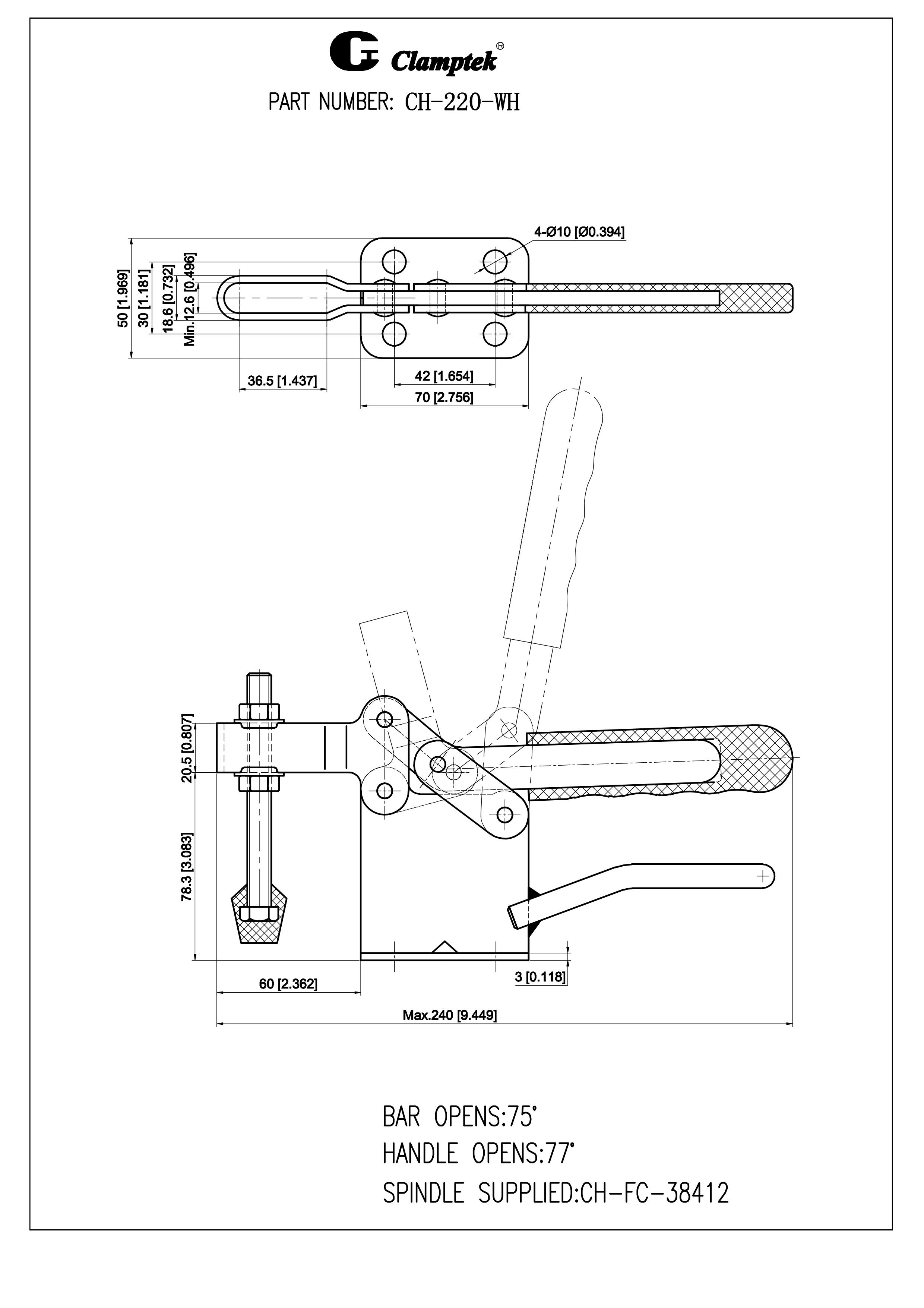 Clamptek®

PART NUMBER: CH-220-WH

4-Ø10 [Ø0.394]

50 [1.969]
30 [1.181]
18.6 [0.732]
Min.12.6 [0.496]

36.5 [1.437]
42 [1.654]
70 [2.756]

20.5 [0.807]
78.3 [3.083]
60 [2.362]
3 [0.118]
Max.240 [9.449]

BAR OPENS:75°
HANDLE OPENS:77°
SPINDLE SUPPLIED:CH-FC-38412