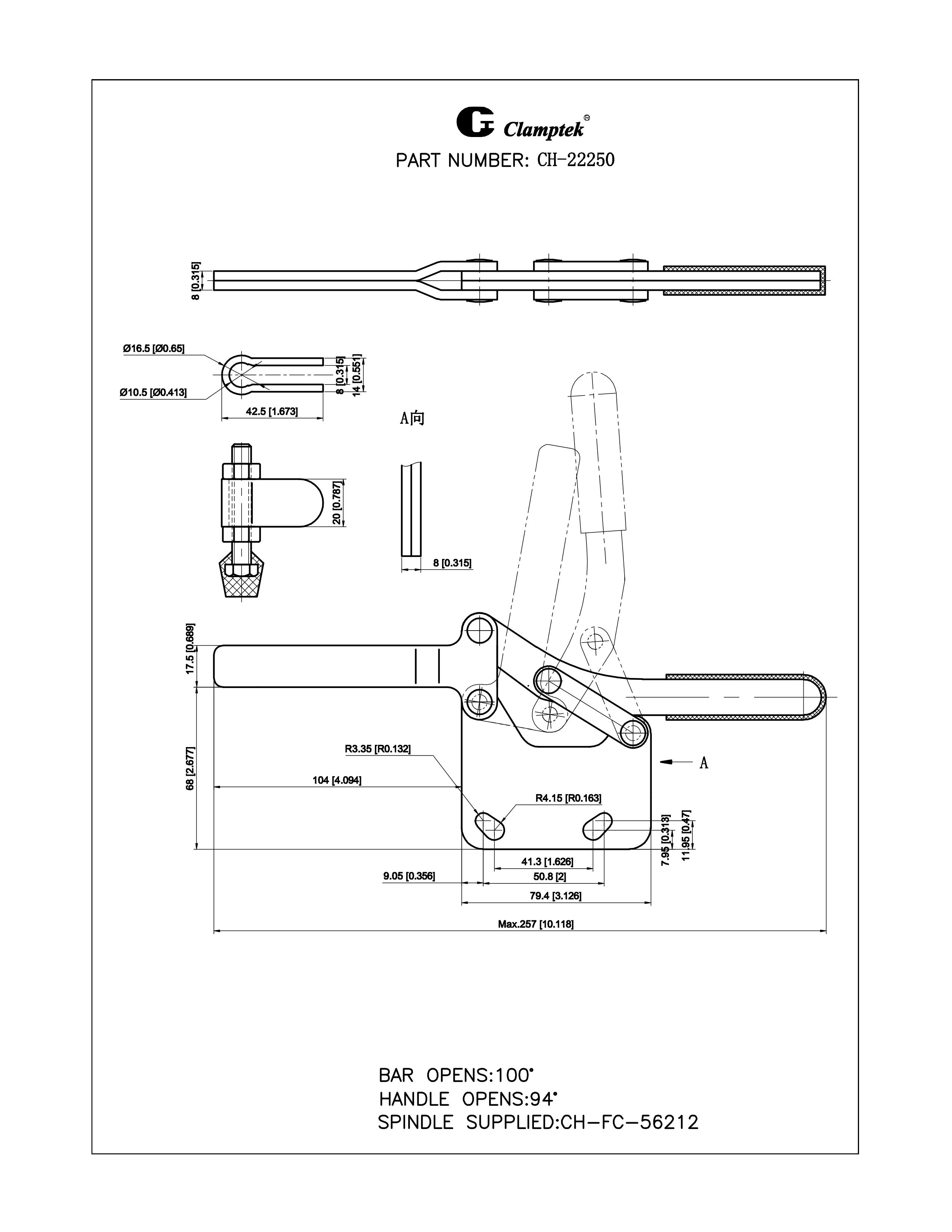 Clamptek®

PART NUMBER: CH-22250

8 [0.315]

Ø16.5 [Ø0.65]

Ø10.5 [Ø0.413]

8 [0.315]

14 [0.551]

42.5 [1.673]

A向

20 [0.787]

8 [0.315]

17.5 [0.689]

68 [2.677]

R3.35 [R0.132]

104 [4.094]

R4.15 [R0.163]

A

7.95 [0.313]

11.95 [0.47]

41.3 [1.626]

9.05 [0.356]

50.8 [2]

79.4 [3.126]

Max.257 [10.118]

BAR OPENS:100°
HANDLE OPENS:94°
SPINDLE SUPPLIED:CH-FC-56212